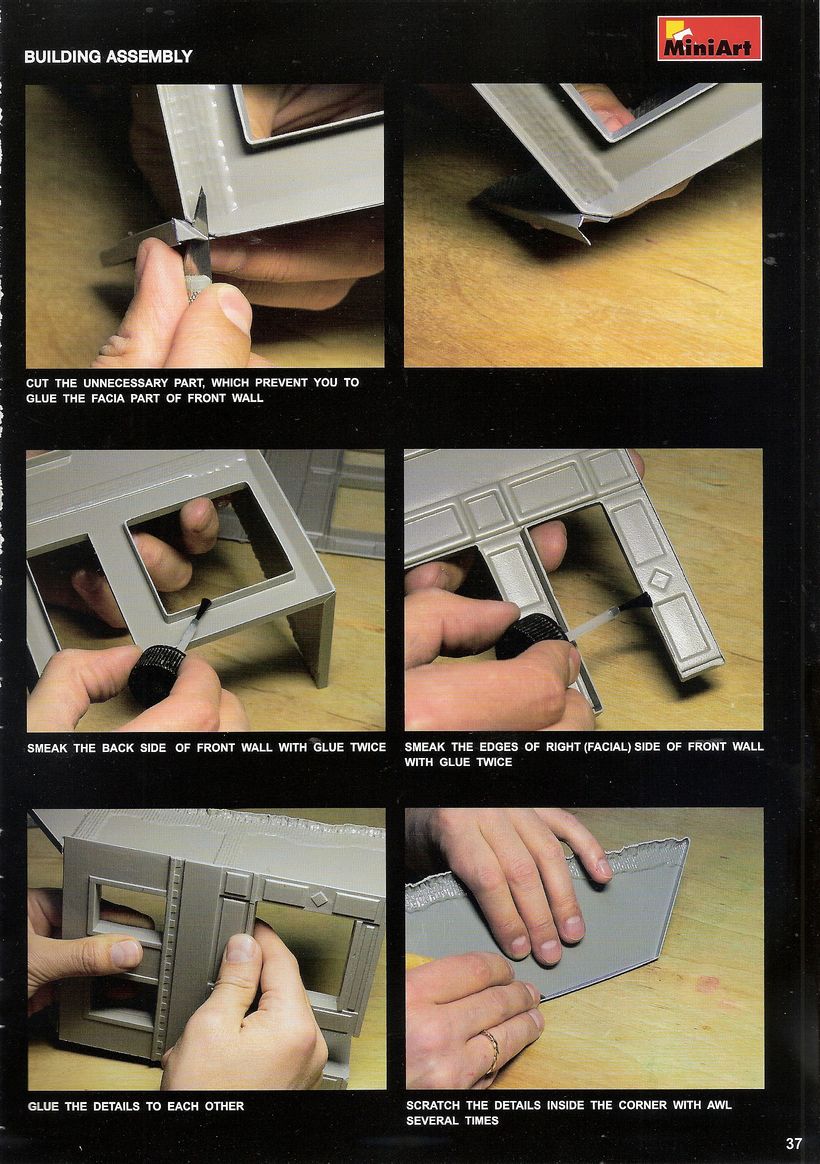 BUILDING ASSEMBLY

MiniArt

CUT THE UNNECESSARY PART, WHICH PREVENT YOU TO GLUE THE FACIA PART OF FRONT WALL

SMEAK THE BACK SIDE OF FRONT WALL WITH GLUE TWICE

SMEAK THE EDGES OF RIGHT (FACIAL) SIDE OF FRONT WALL WITH GLUE TWICE

GLUE THE DETAILS TO EACH OTHER

SCRATCH THE DETAILS INSIDE THE CORNER WITH AWL SEVERAL TIMES

37