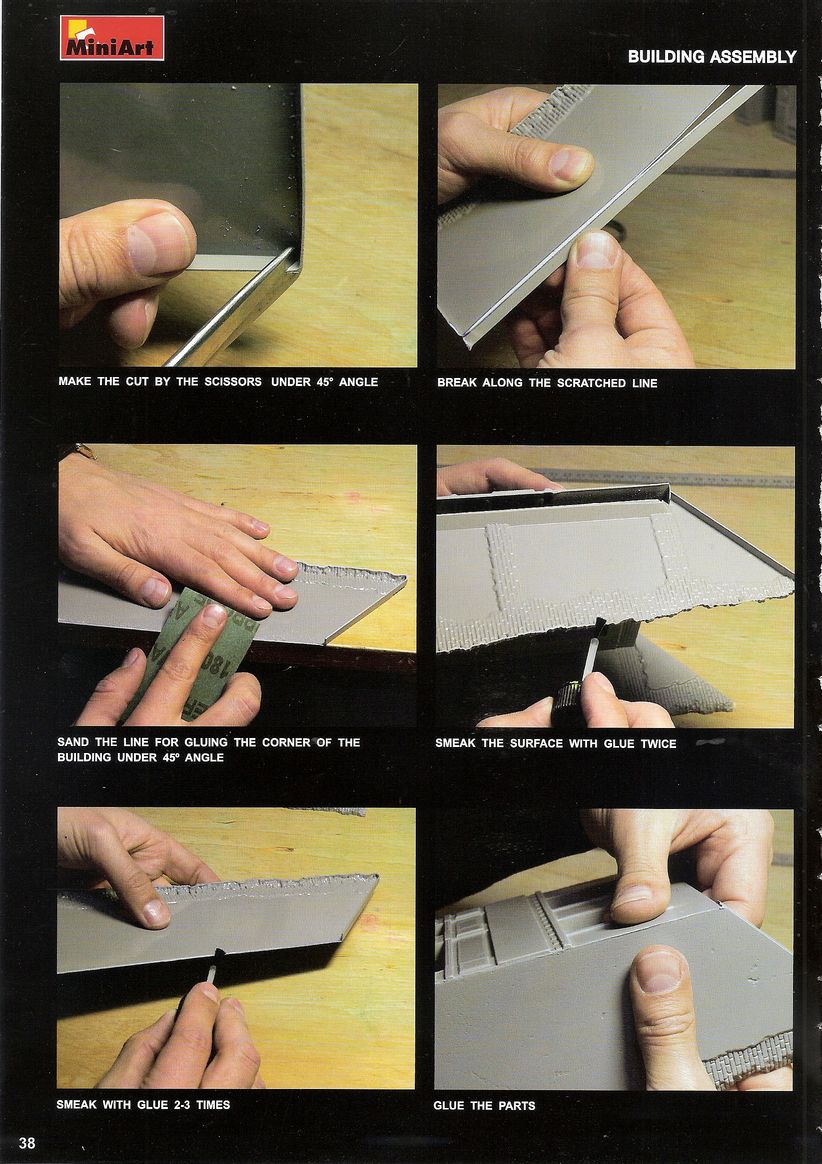 MiniArt

BUILDING ASSEMBLY

MAKE THE CUT BY THE SCISSORS UNDER 45° ANGLE

BREAK ALONG THE SCRATCHED LINE

180

SAND THE LINE FOR GLUING THE CORNER OF THE BUILDING UNDER 45° ANGLE

SMEAK THE SURFACE WITH GLUE TWICE

SMEAK WITH GLUE 2-3 TIMES

GLUE THE PARTS

38