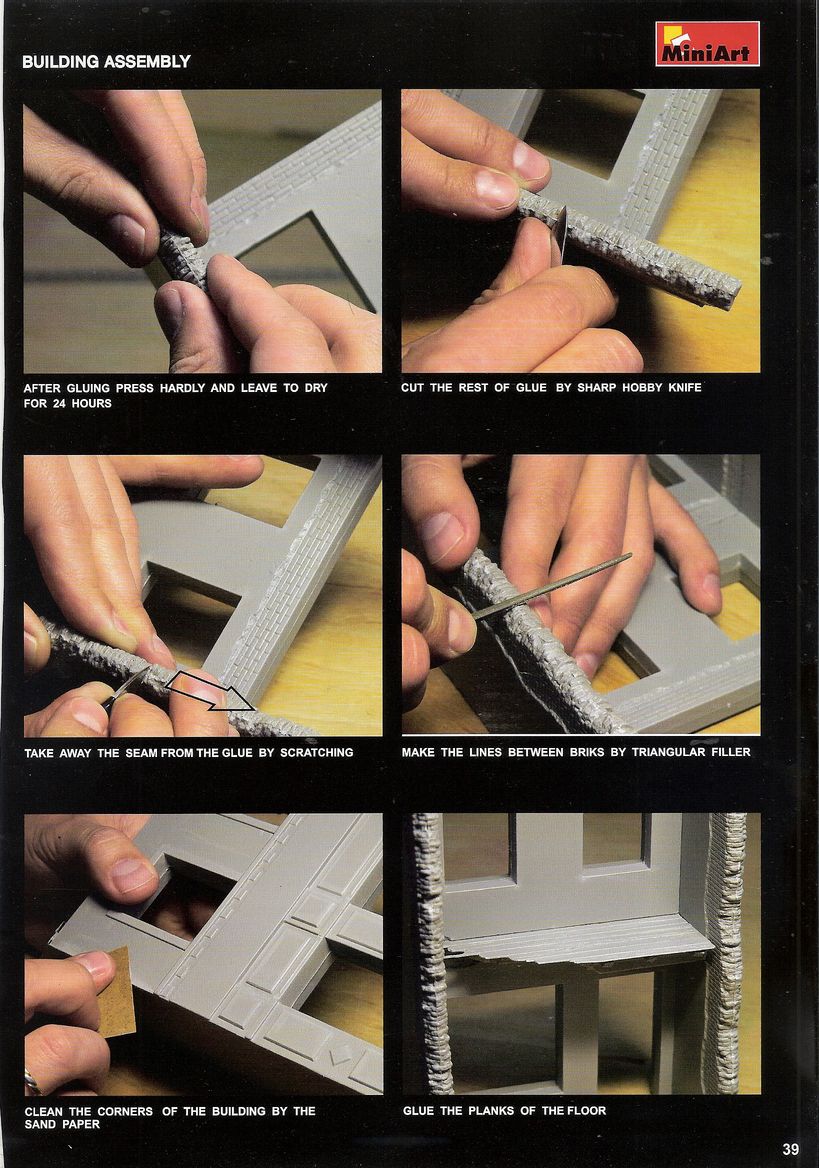 BUILDING ASSEMBLY

MiniArt

AFTER GLUING PRESS HARDLY AND LEAVE TO DRY FOR 24 HOURS

CUT THE REST OF GLUE BY SHARP HOBBY KNIFE

TAKE AWAY THE SEAM FROM THE GLUE BY SCRATCHING

MAKE THE LINES BETWEEN BRIKS BY TRIANGULAR FILLER

CLEAN THE CORNERS OF THE BUILDING BY THE SAND PAPER

GLUE THE PLANKS OF THE FLOOR

39