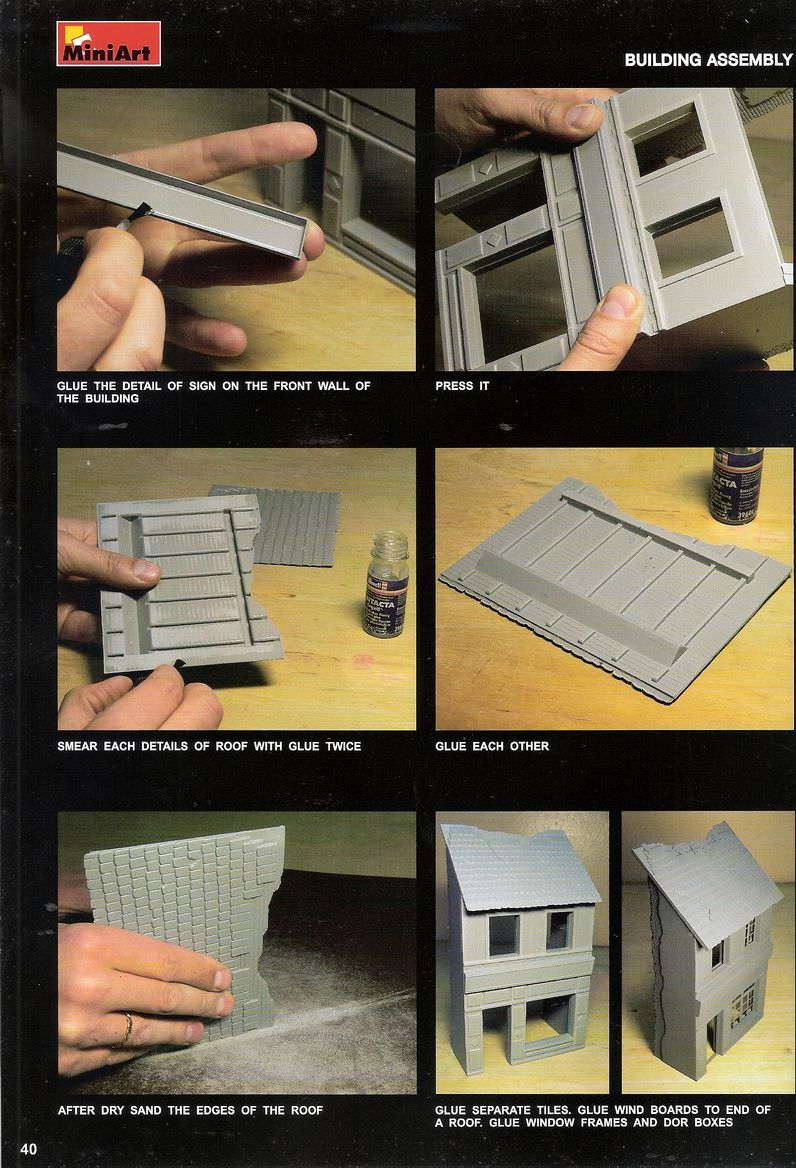 MiniArt

BUILDING ASSEMBLY

GLUE THE DETAIL OF SIGN ON THE FRONT WALL OF THE BUILDING

PRESS IT

SMEAR EACH DETAILS OF ROOF WITH GLUE TWICE

GLUE EACH OTHER

AFTER DRY SAND THE EDGES OF THE ROOF

GLUE SEPARATE TILES. GLUE WIND BOARDS TO END OF A ROOF. GLUE WINDOW FRAMES AND DOR BOXES

40